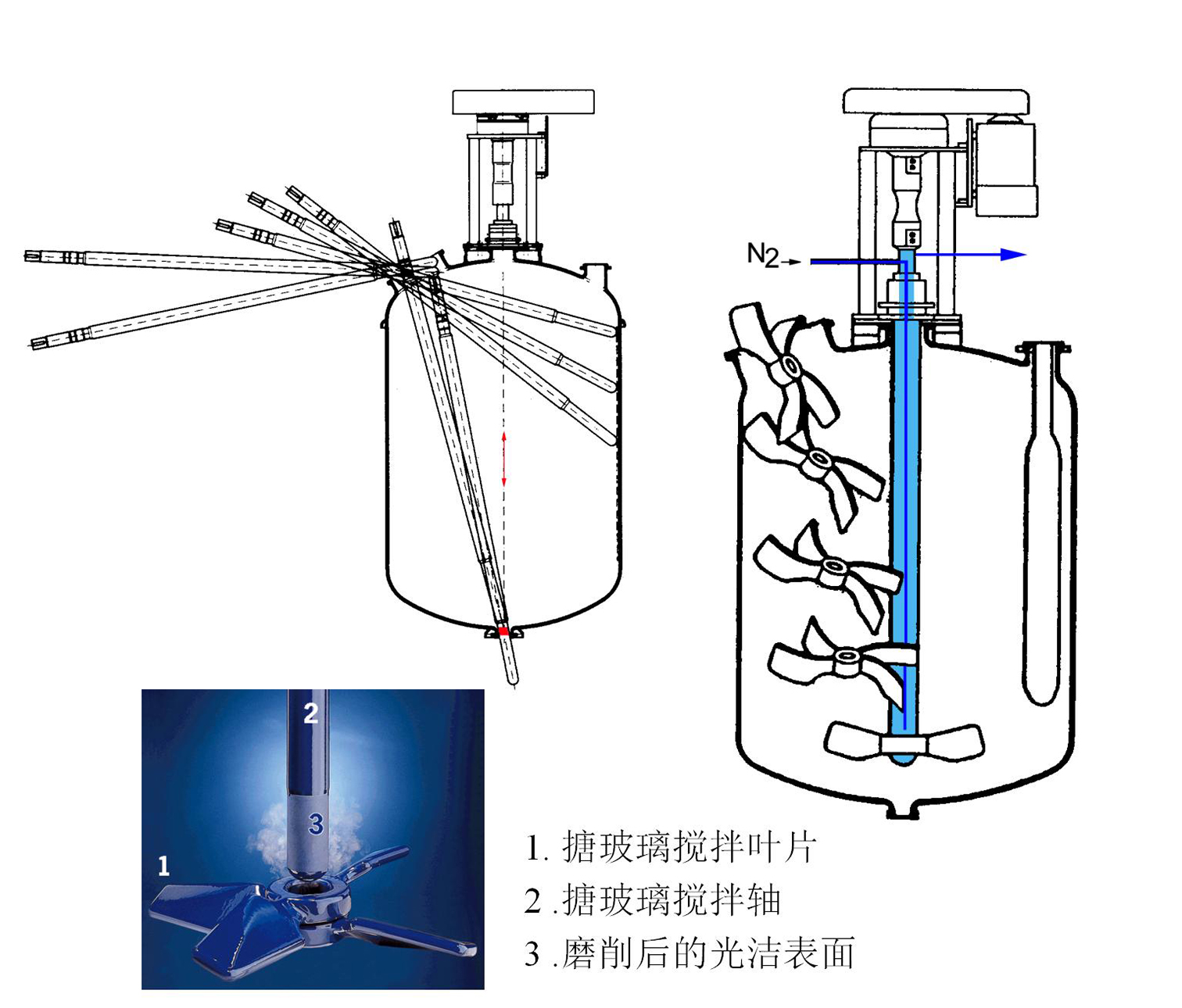 $N_2$

2

3

1

1. 搪玻璃搅拌叶片

2 .搪玻璃搅拌轴

3 .磨削后的光洁表面